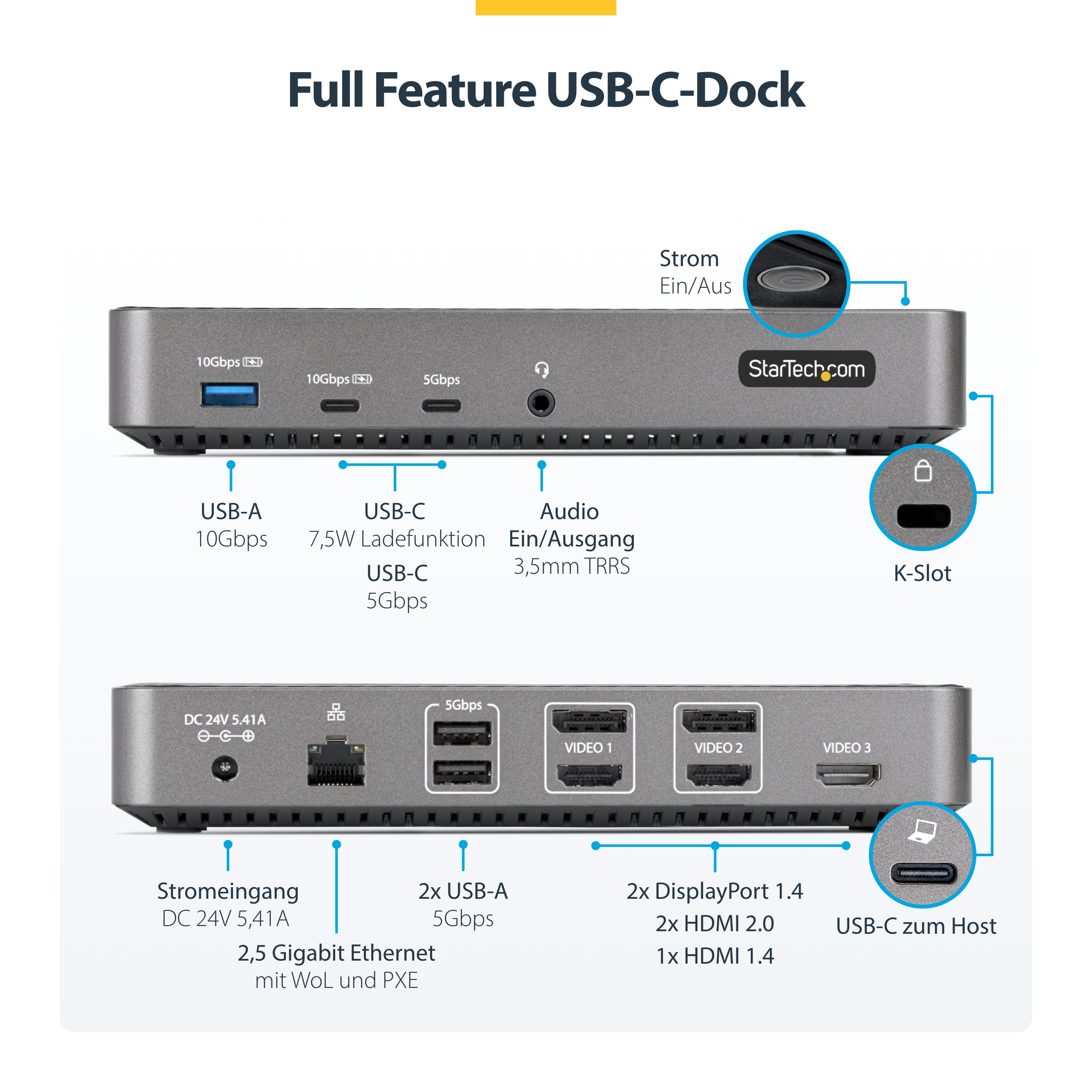 Full Feature USB-C-Dock

Strom
Ein/Aus

10Gbps

10Gbps

5Gbps

StarTech.com

USB-A
10Gbps

USB-C
7,5W Ladefunktion

USB-C
5Gbps

Audio
Ein/Ausgang
3,5mm TRRS

K-Slot

DC 24V 5.41A

5Gbps

VIDEO 1

VIDEO 2

VIDEO 3

Stromeingang
DC 24V 5,41A

2,5 Gigabit Ethernet
mit WoL und PXE

2x USB-A
5Gbps

2x DisplayPort 1.4
2x HDMI 2.0
1x HDMI 1.4

USB-C zum Host